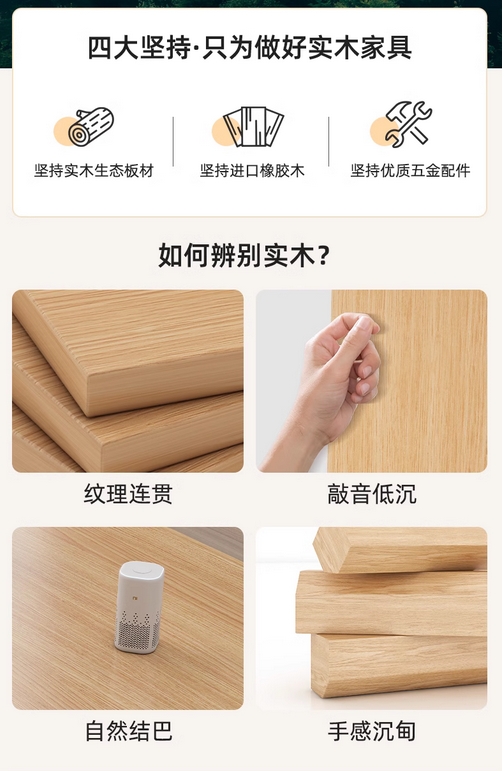 四大坚持·只为做好实木家具

坚持实木生态板材

坚持进口橡胶木

坚持优质五金配件

如何辨别实木？

纹理连贯

敲音低沉

自然结巴

手感沉甸